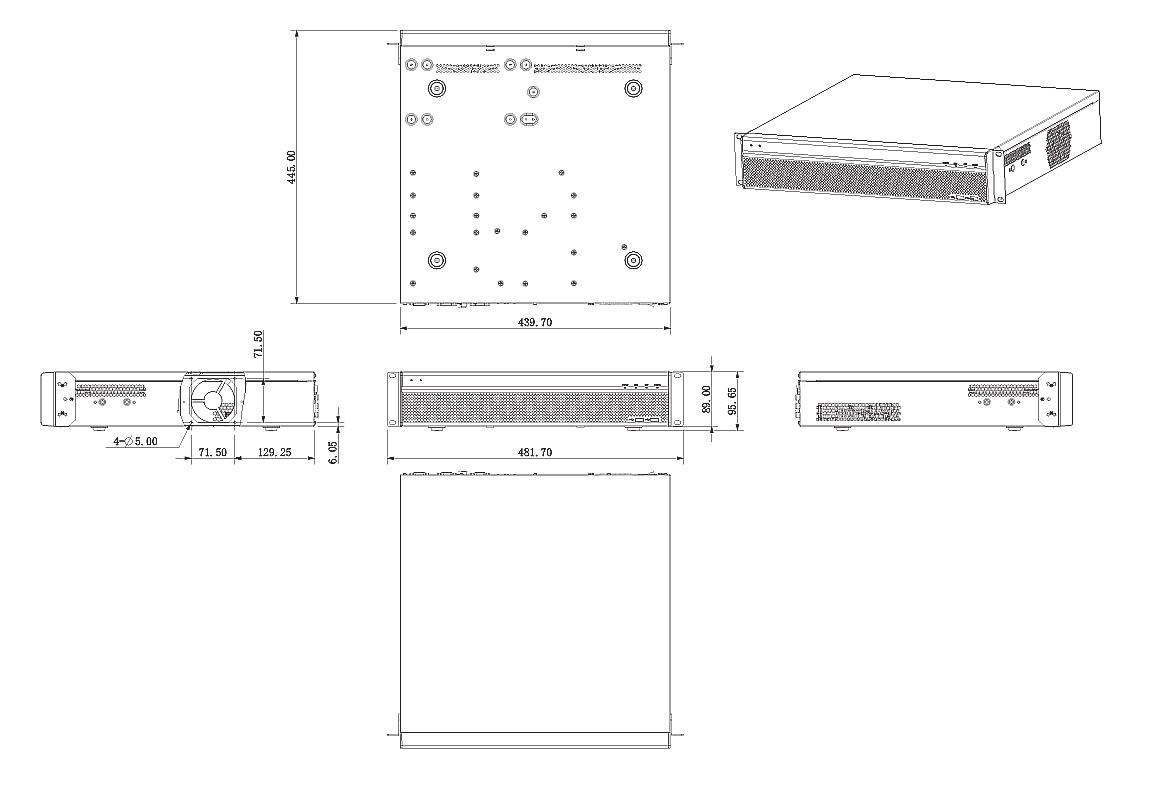 445.00

439.70

71.50

4-∅5.00

71.50

129.25

6.05

89.00

95.65

481.70